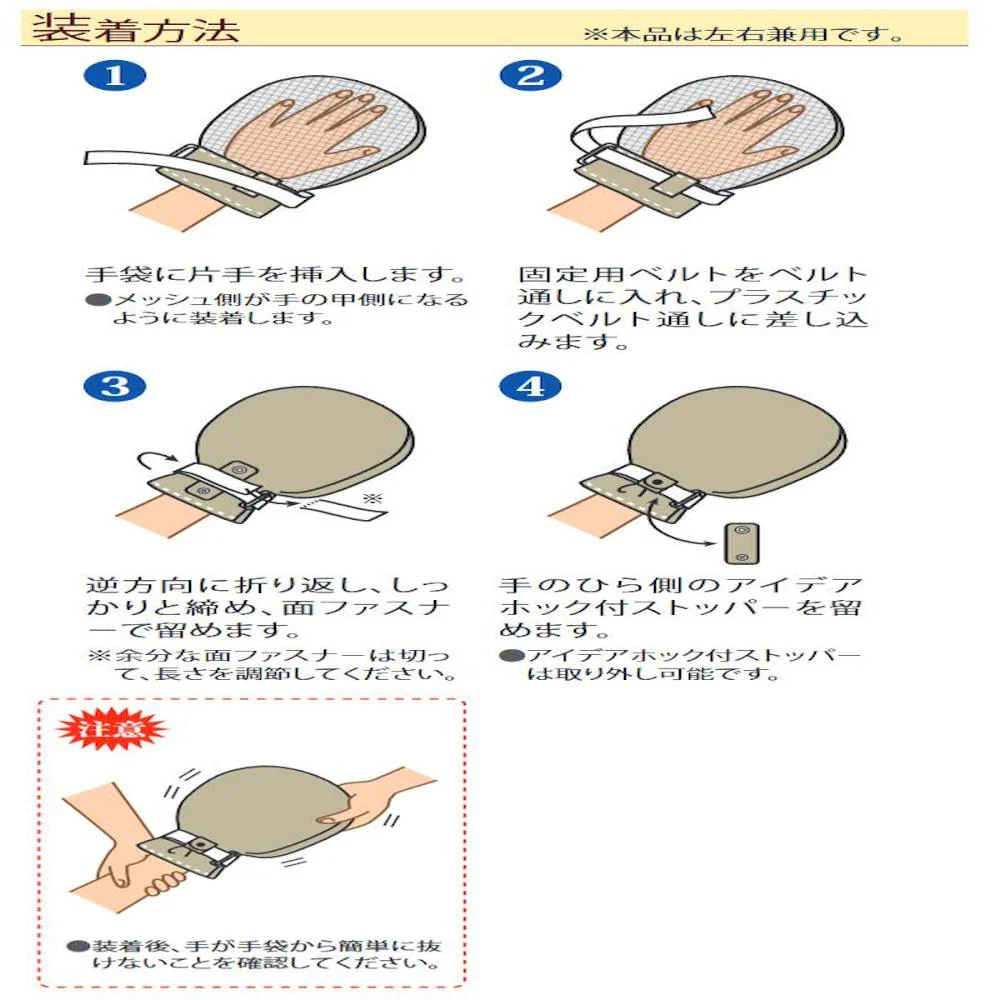 装着方法

※本品は左右兼用です。

1

手袋に片手を挿入します。

●メッシュ側が手の甲側になるように装着します。

2

固定用ベルトをベルト通しに入れ、プラスチックベルト通しに差し込みます。

3

※

逆方向に折り返し、しっかりと締め、面ファスナーで留めます。

※余分な面ファスナーは切って、長さを調節してください。

4

手のひら側のアイデアホック付ストッパーを留めます。

●アイデアホック付ストッパーは取り外し可能です。

注意

●装着後、手が手袋から簡単に抜けないことを確認してください。