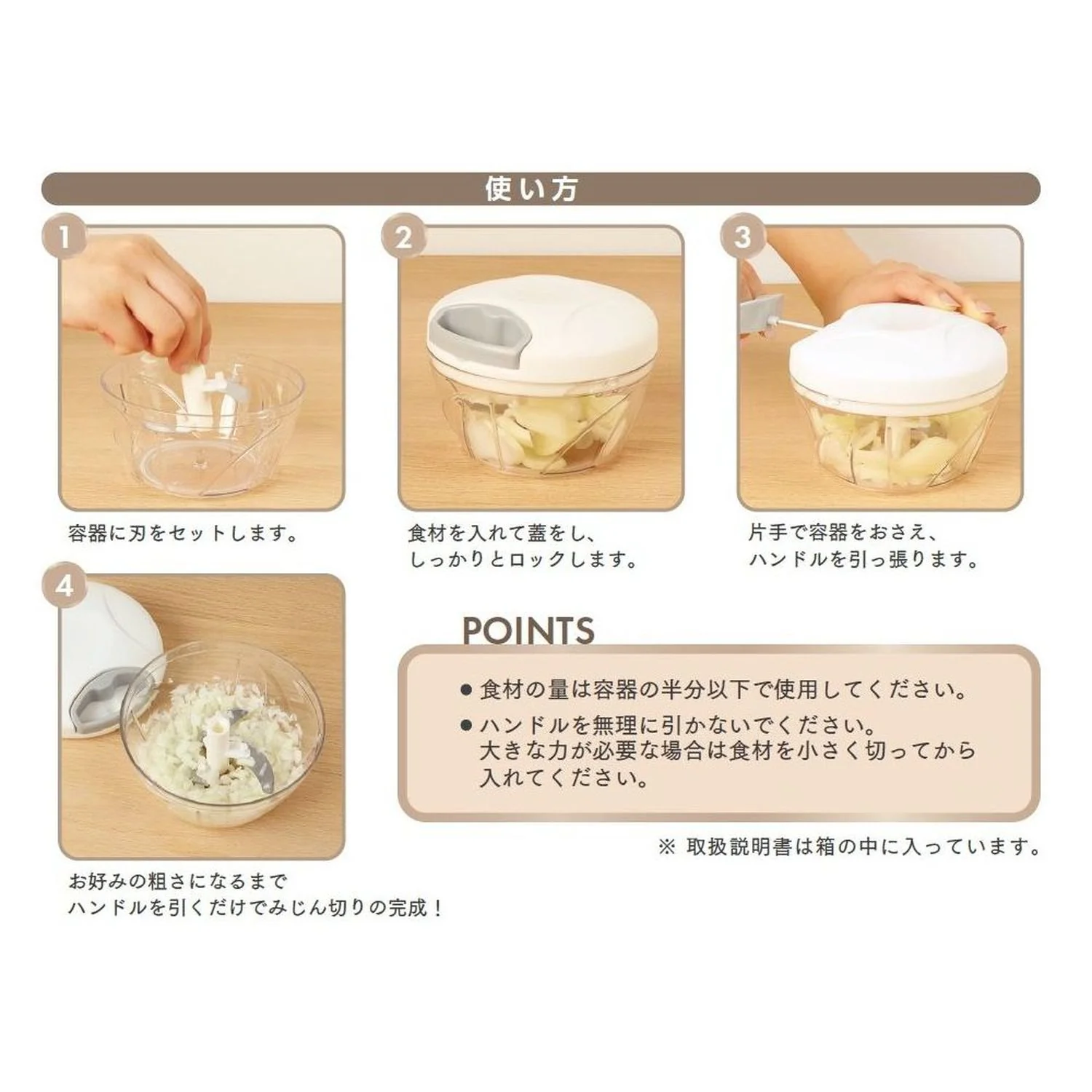 使い方

1
容器に刃をセットします。

2
食材を入れて蓋をし、しっかりとロックします。

3
片手で容器をおさえ、ハンドルを引っ張ります。

4
お好みの粗さになるまでハンドルを引くだけでみじん切りの完成！

POINTS

● 食材の量は容器の半分以下で使用してください。
● ハンドルを無理に引かないでください。大きな力が必要な場合は食材を小さく切ってから入れてください。

※ 取扱説明書は箱の中に入っています。