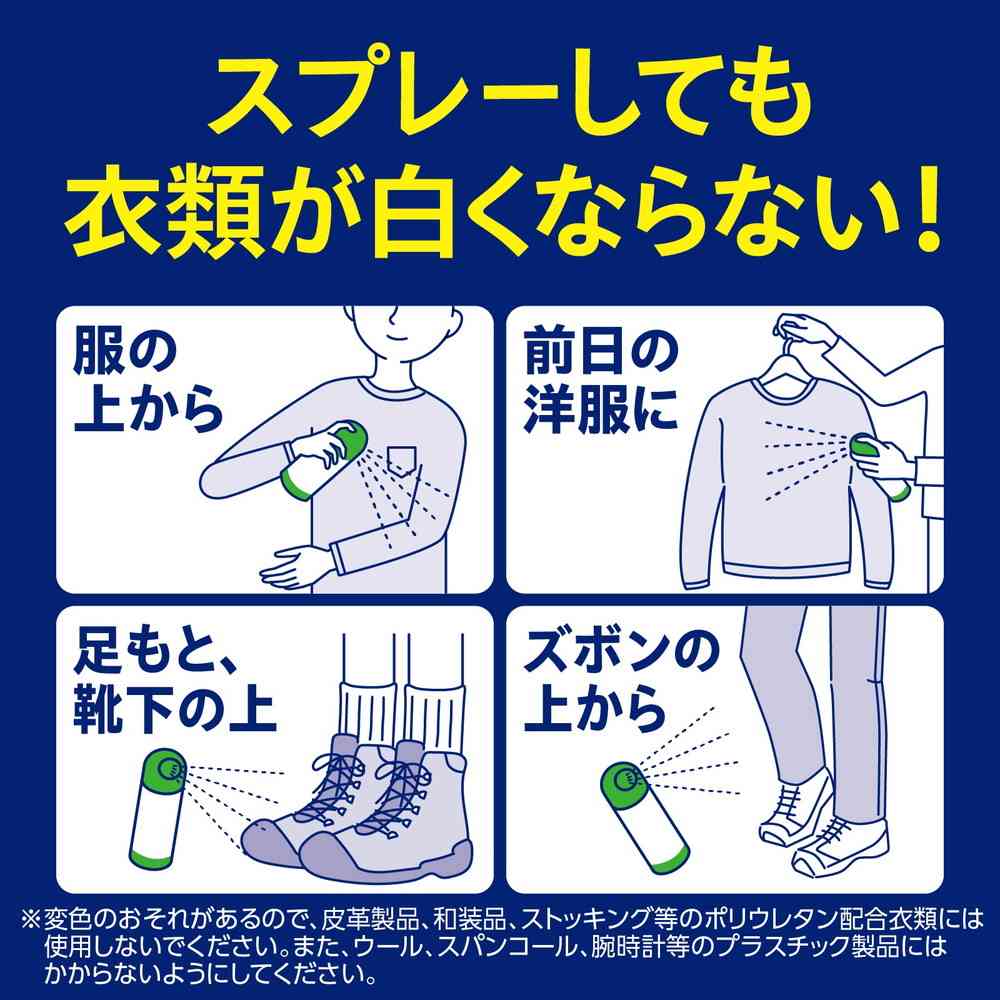 スプレーしても
衣類が白くならない!

服の
上から

前日の
洋服に

足もと、
靴下の上

ズボンの
上から

※変色のおそれがあるので、皮革製品、和装品、ストッキング等のポリウレタン配合衣類には使用しないでください。また、ウール、スパンコール、腕時計等のプラスチック製品にはかからないようにしてください。